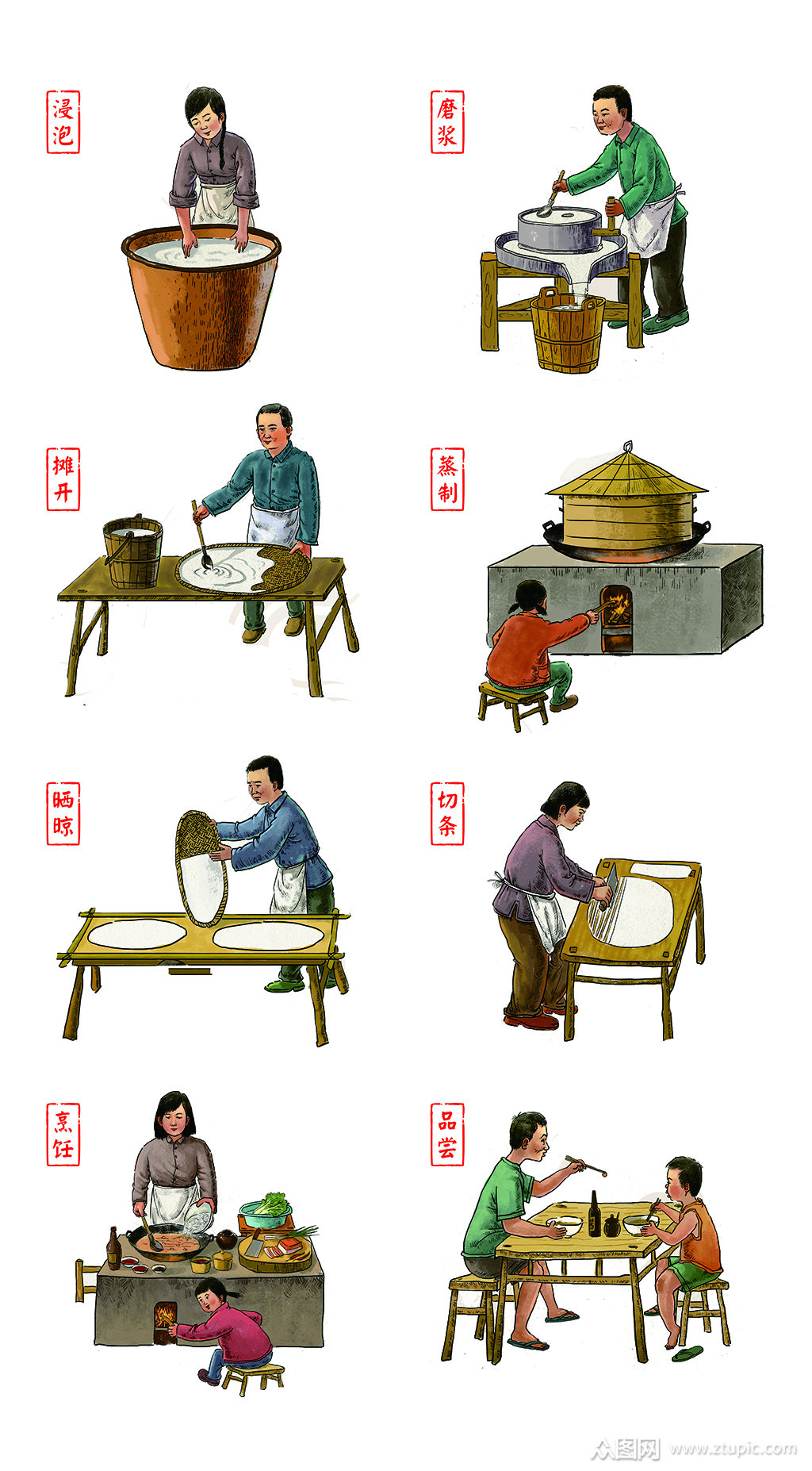 浸泡

磨浆

摊开

蒸制

晒晾

切条

烹饪

品尝

众图网 www.ztupic.com